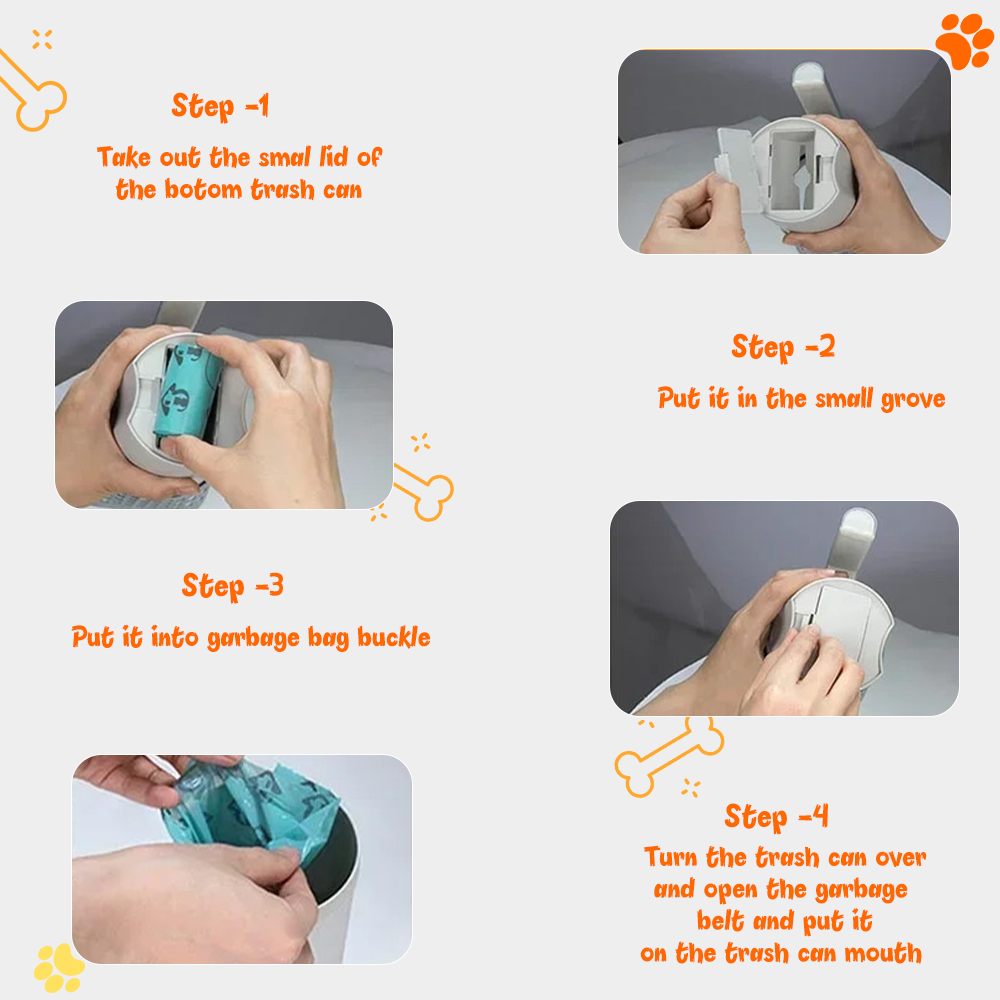 Step -1
Take out the smal lid of the botom trash can

Step -2
Put it in the small grove

Step -3
Put it into garbage bag buckle

Step -4
Turn the trash can over and open the garbage belt and put it on the trash can mouth